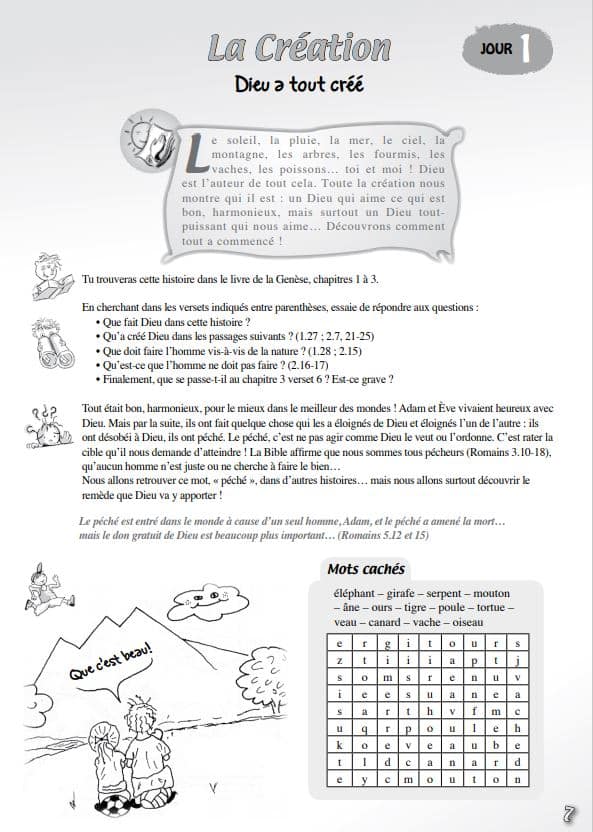 La Création

JOUR 1

Dieu a tout créé

Le soleil, la pluie, la mer, le ciel, la montagne, les arbres, les fourmis, les vaches, les poissons… toi et moi ! Dieu est l'auteur de tout cela. Toute la création nous montre qui il est : un Dieu qui aime ce qui est bon, harmonieux, mais surtout un Dieu tout-puissant qui nous aime… Découvrons comment tout a commencé !

Tu trouveras cette histoire dans le livre de la Genèse, chapitres 1 à 3.

En cherchant dans les versets indiqués entre parenthèses, essaie de répondre aux questions :
• Que fait Dieu dans cette histoire ?
• Qu'a créé Dieu dans les passages suivants ? (1.27 ; 2.7, 21-25)
• Que doit faire l'homme vis-à-vis de la nature ? (1.28 ; 2.15)
• Qu'est-ce que l'homme ne doit pas faire ? (2.16-17)
• Finalement, que se passe-t-il au chapitre 3 verset 6 ? Est-ce grave ?

Tout était bon, harmonieux, pour le mieux dans le meilleur des mondes ! Adam et Ève vivaient heureux avec Dieu. Mais par la suite, ils ont fait quelque chose qui les a éloignés de Dieu et éloignés l'un de l'autre : ils ont désobéi à Dieu, ils ont péché. Le péché, c'est ne pas agir comme Dieu le veut ou l'ordonne. C'est rater la cible qu'il nous demande d'atteindre ! La Bible affirme que nous sommes tous pécheurs (Romains 3.10-18), qu'aucun homme n'est juste ou ne cherche à faire le bien…
Nous allons retrouver ce mot, « péché », dans d'autres histoires… mais nous allons surtout découvrir le remède que Dieu va y apporter !

Le péché est entré dans le monde à cause d'un seul homme, Adam, et le péché a amené la mort… mais le don gratuit de Dieu est beaucoup plus important… (Romains 5.12 et 15)

Que c'est beau!

Mots cachés

éléphant – girafe – serpent – mouton – âne – ours – tigre – poule – tortue – veau – canard – vache – oiseau

| e | r | g | i | t | o | u | r | s |
|---|---|---|---|---|---|---|---|---|
| z | t | i | i | i | a | p | t | j |
| s | o | m | s | r | e | n | u | v |
| i | e | e | s | u | a | n | e | a |
| s | a | r | t | h | v | f | m | c |
| u | q | r | p | o | u | l | e | h |
| k | o | e | v | e | a | u | b | e |
| t | l | d | c | a | n | a | r | d |
| e | y | c | m | o | u | t | o | n |

7